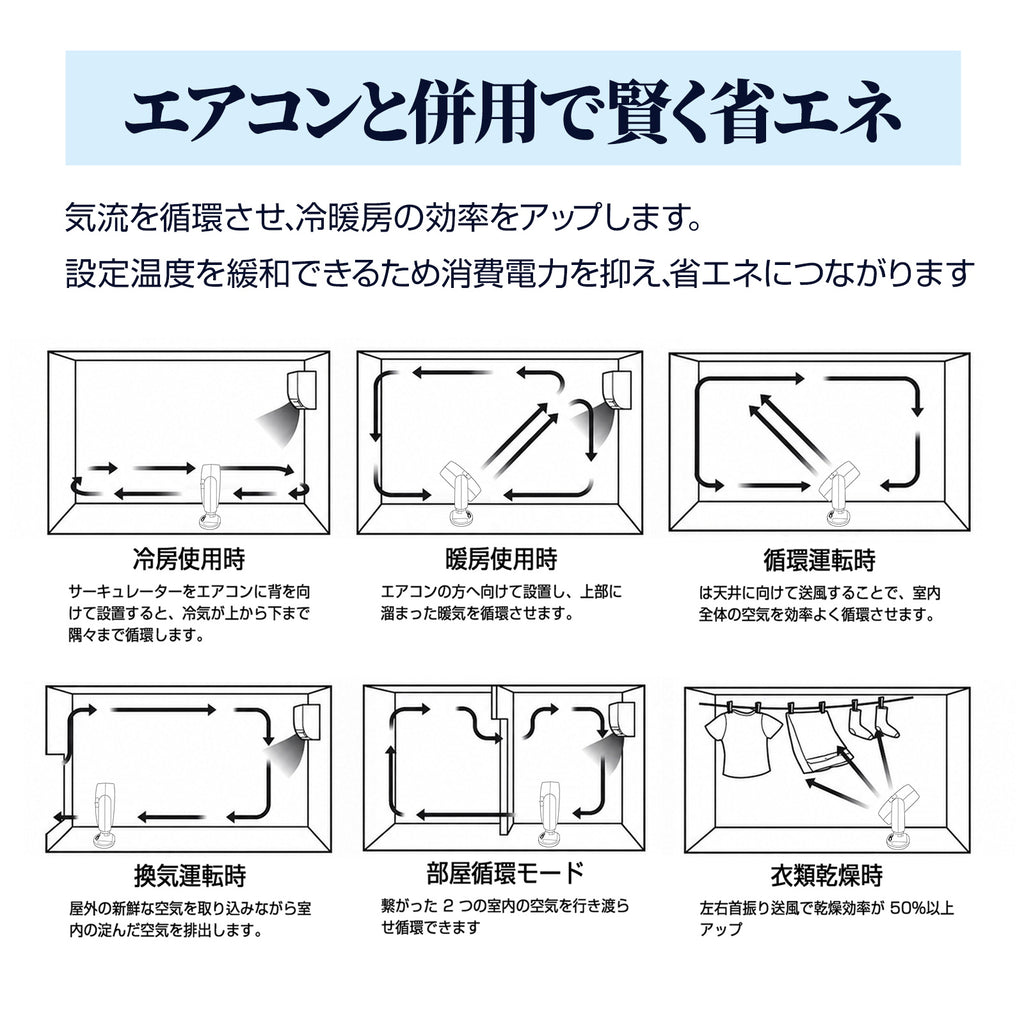 エアコンと併用で賢く省エネ

気流を循環させ､冷暖房の効率をアップします。
設定温度を緩和できるため消費電力を抑え､省エネにつながります

冷房使用時

サーキュレーターをエアコンに背を向けて設置すると、冷気が上から下まで隅々まで循環します。

暖房使用時

エアコンの方へ向けて設置し、上部に溜まった暖気を循環させます。

循環運転時

は天井に向けて送風することで、室内全体の空気を効率よく循環させます。

換気運転時

屋外の新鮮な空気を取り込みながら室内の淀んだ空気を排出します。

部屋循環モード

繋がった 2 つの室内の空気を行き渡らせ循環できます

衣類乾燥時

左右首振り送風で乾燥効率が 50%以上アップ