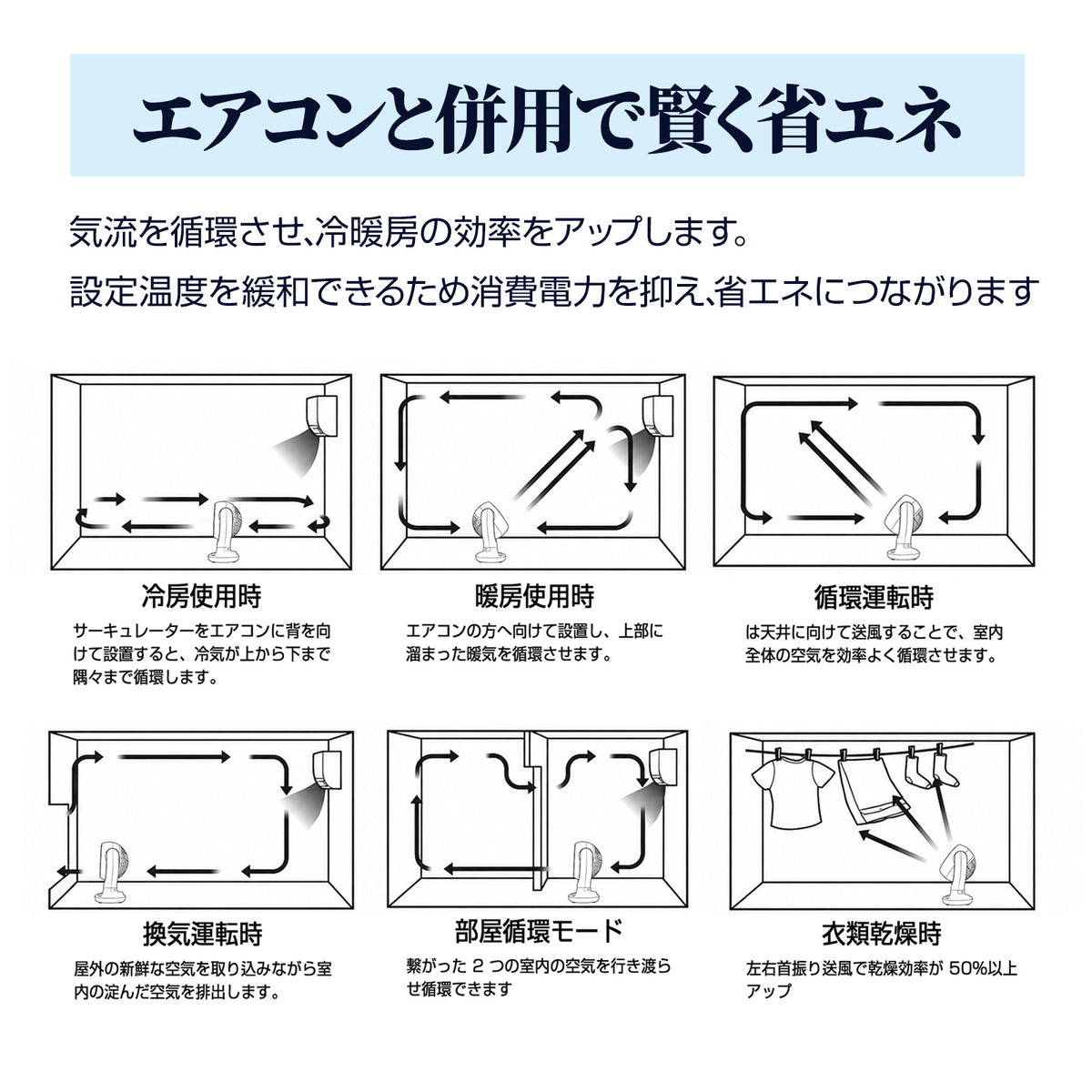 エアコンと併用で賢く省エネ

気流を循環させ､冷暖房の効率をアップします。
設定温度を緩和できるため消費電力を抑え､省エネにつながります

冷房使用時
サーキュレーターをエアコンに背を向けて設置すると、冷気が上から下まで隅々まで循環します。

暖房使用時
エアコンの方へ向けて設置し、上部に溜まった暖気を循環させます。

循環運転時
は天井に向けて送風することで、室内全体の空気を効率よく循環させます。

換気運転時
屋外の新鮮な空気を取り込みながら室内の淀んだ空気を排出します。

部屋循環モード
繋がった 2 つの室内の空気を行き渡らせ循環できます

衣類乾燥時
左右首振り送風で乾燥効率が 50%以上アップ